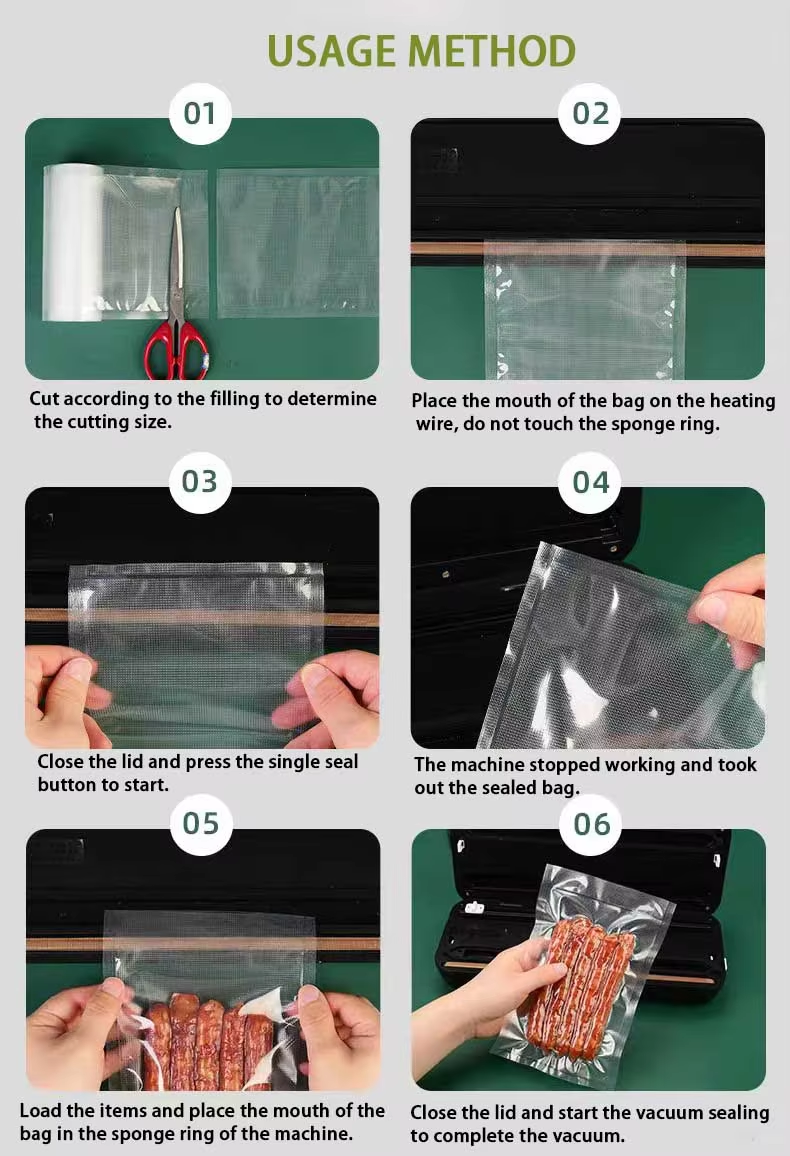 USAGE METHOD

01

Cut according to the filling to determine the cutting size.

02

Place the mouth of the bag on the heating wire, do not touch the sponge ring.

03

Close the lid and press the single seal button to start.

04

The machine stopped working and took out the sealed bag.

05

Load the items and place the mouth of the bag in the sponge ring of the machine.

06

Close the lid and start the vacuum sealing to complete the vacuum.